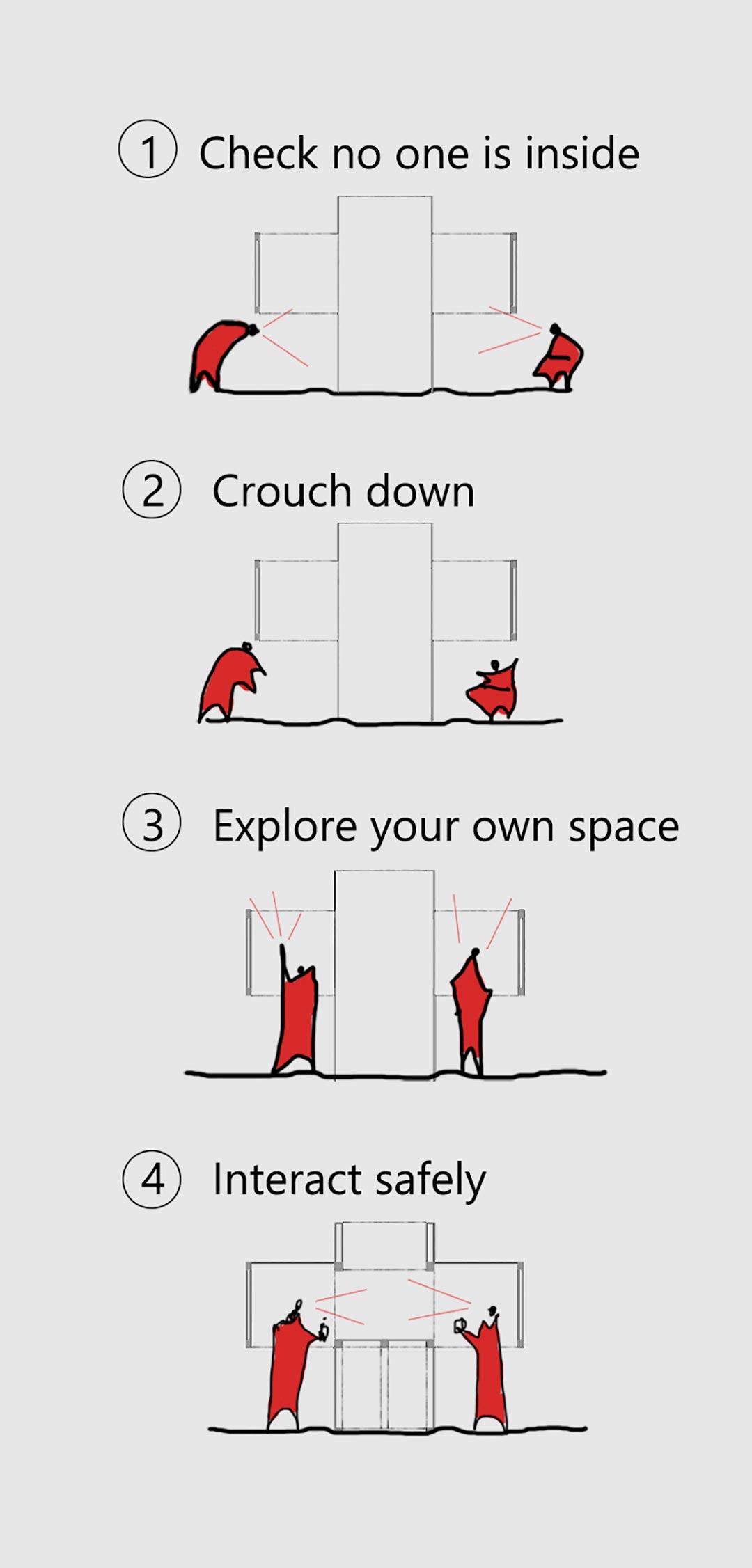 1 Check no one is inside

2 Crouch down

3 Explore your own space

4 Interact safely